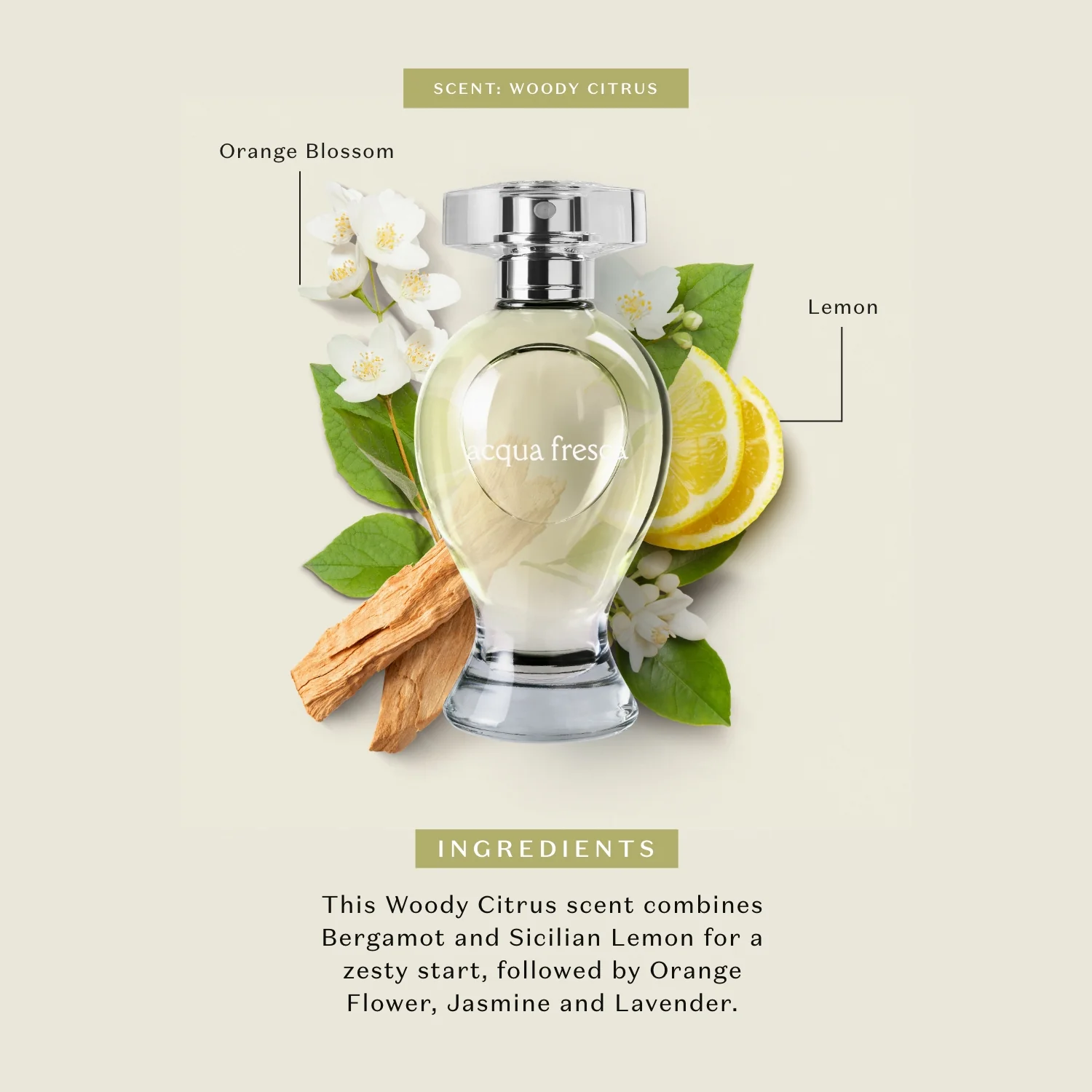 SCENT: WOODY CITRUS

Orange Blossom

Lemon

acqua fresca

INGREDIENTS

This Woody Citrus scent combines Bergamot and Sicilian Lemon for a zesty start, followed by Orange Flower, Jasmine and Lavender.